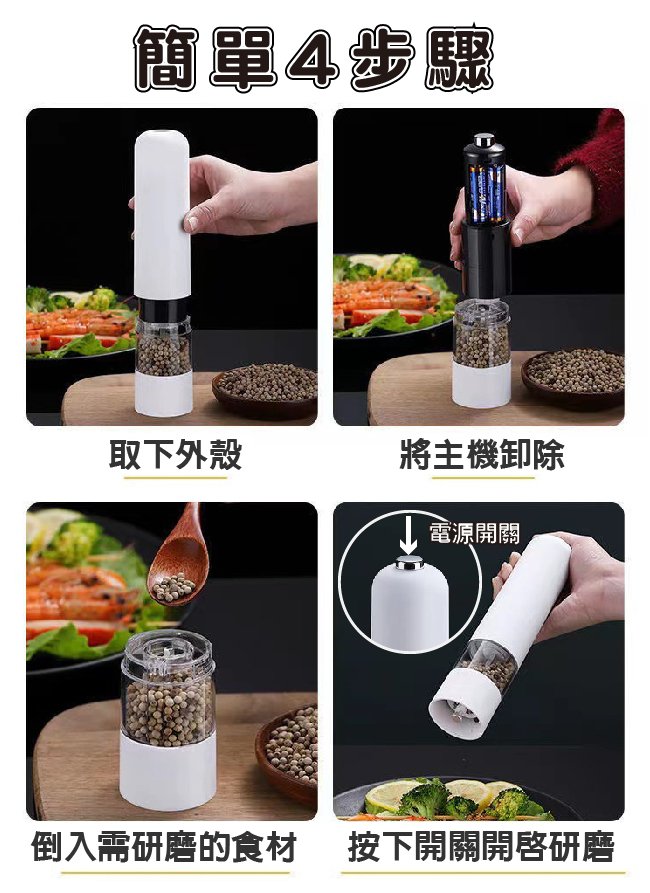 簡單4步驟

取下外殼

將主機卸除

電源開關

倒入需研磨的食材

按下開關開啓研磨