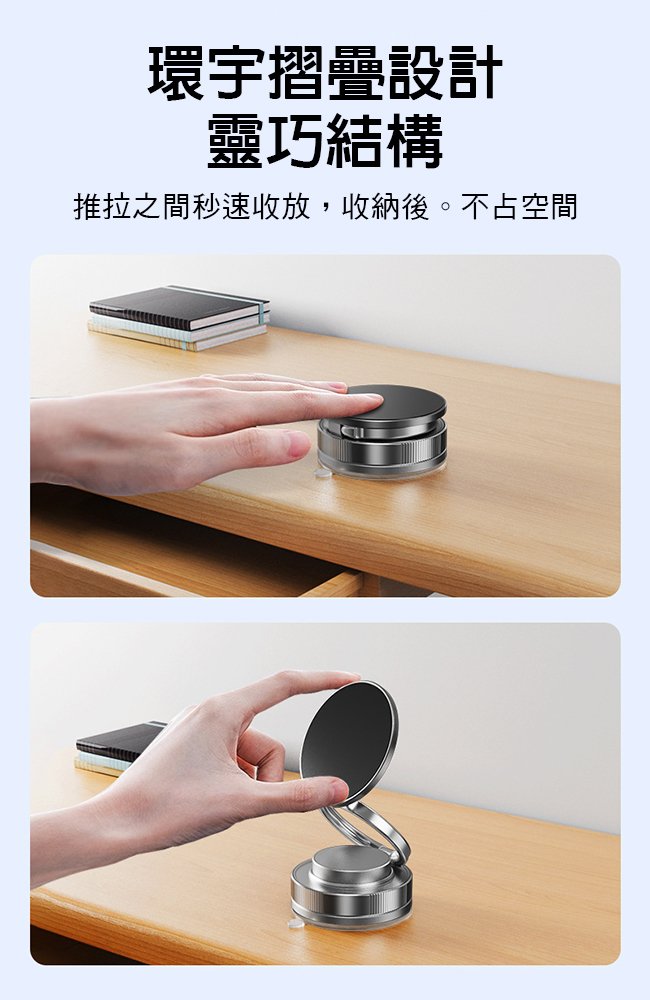 環宇摺疊設計
靈巧結構

推拉之間秒速收放，收納後。不占空間