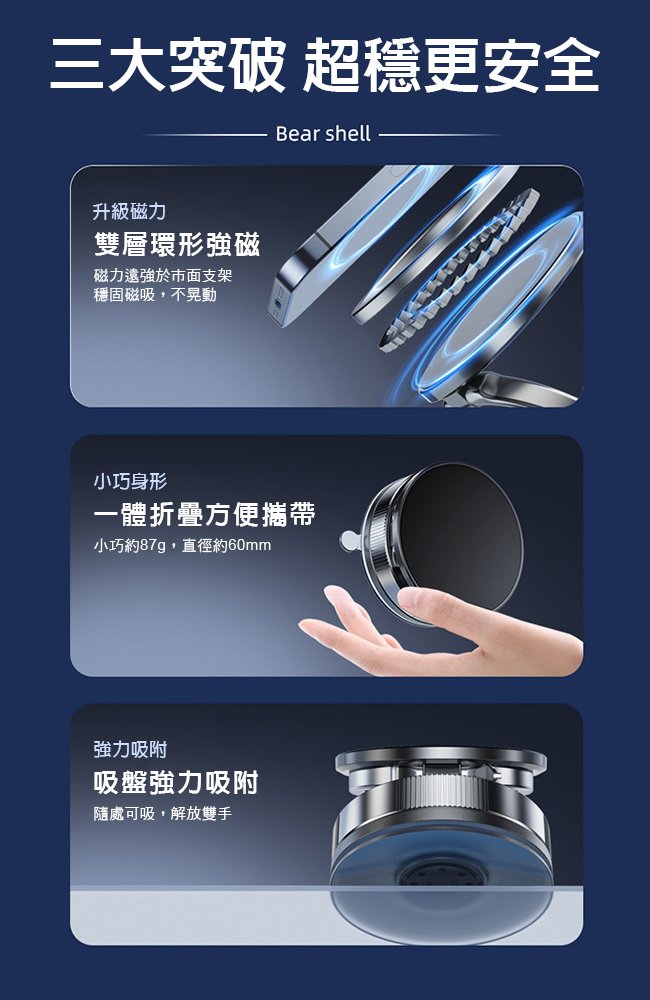 三大突破 超穩更安全

Bear shell

升級磁力

雙層環形強磁

磁力遠強於市面支架
穩固磁吸，不晃動

小巧身形

一體折疊方便攜帶

小巧約87g，直徑約60mm

強力吸附

吸盤強力吸附

隨處可吸，解放雙手