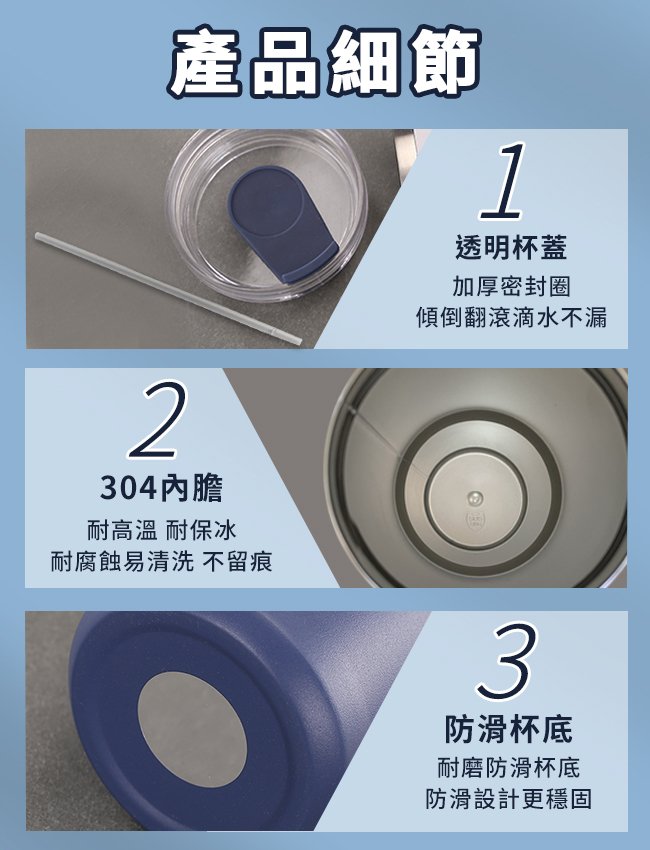 產品細節

1
透明杯蓋
加厚密封圈
傾倒翻滾滴水不漏

2
304內膽
耐高溫 耐保冰
耐腐蝕易清洗 不留痕

3
防滑杯底
耐磨防滑杯底
防滑設計更穩固